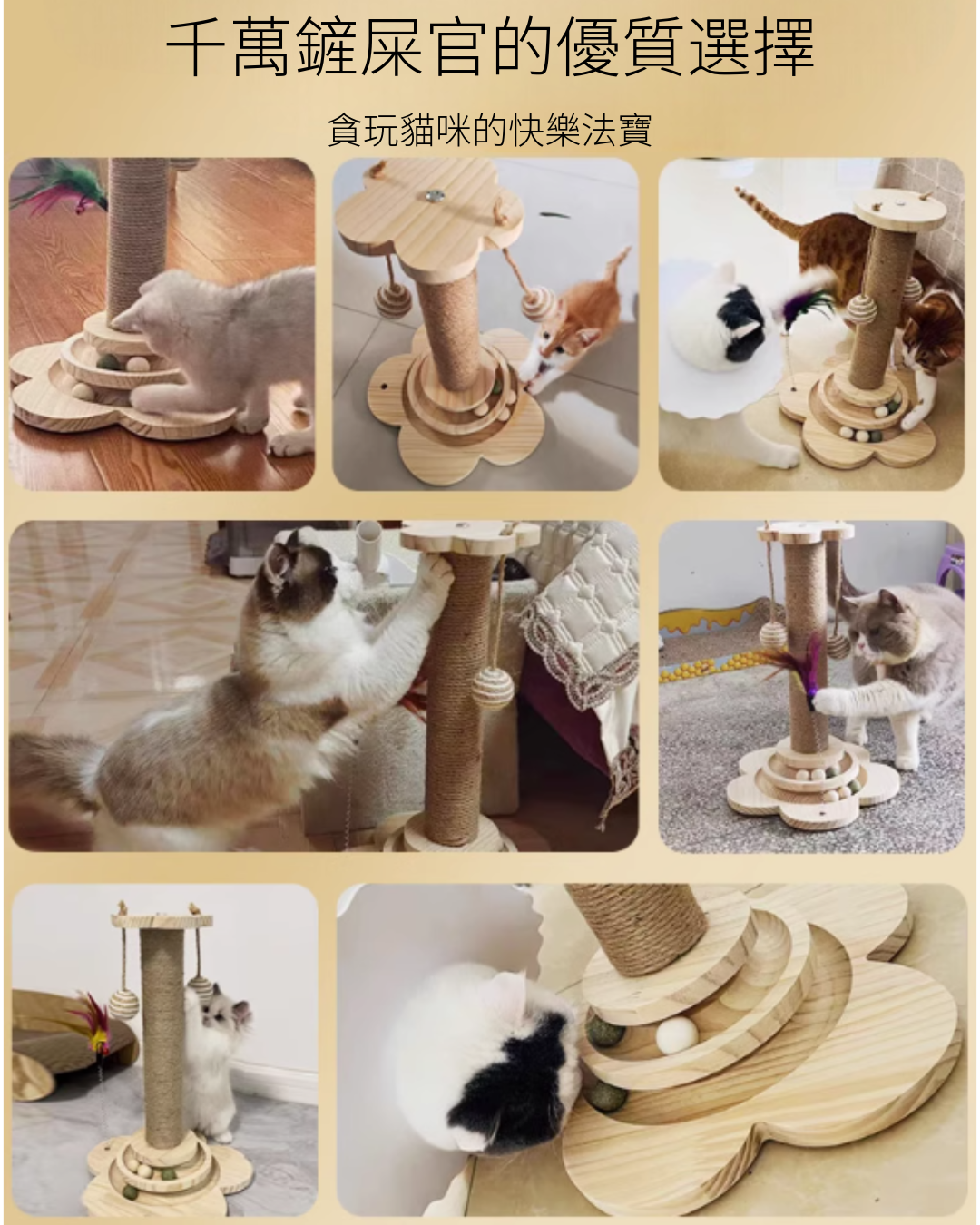 千萬鏟屎官的優質選擇

貪玩貓咪的快樂法寶